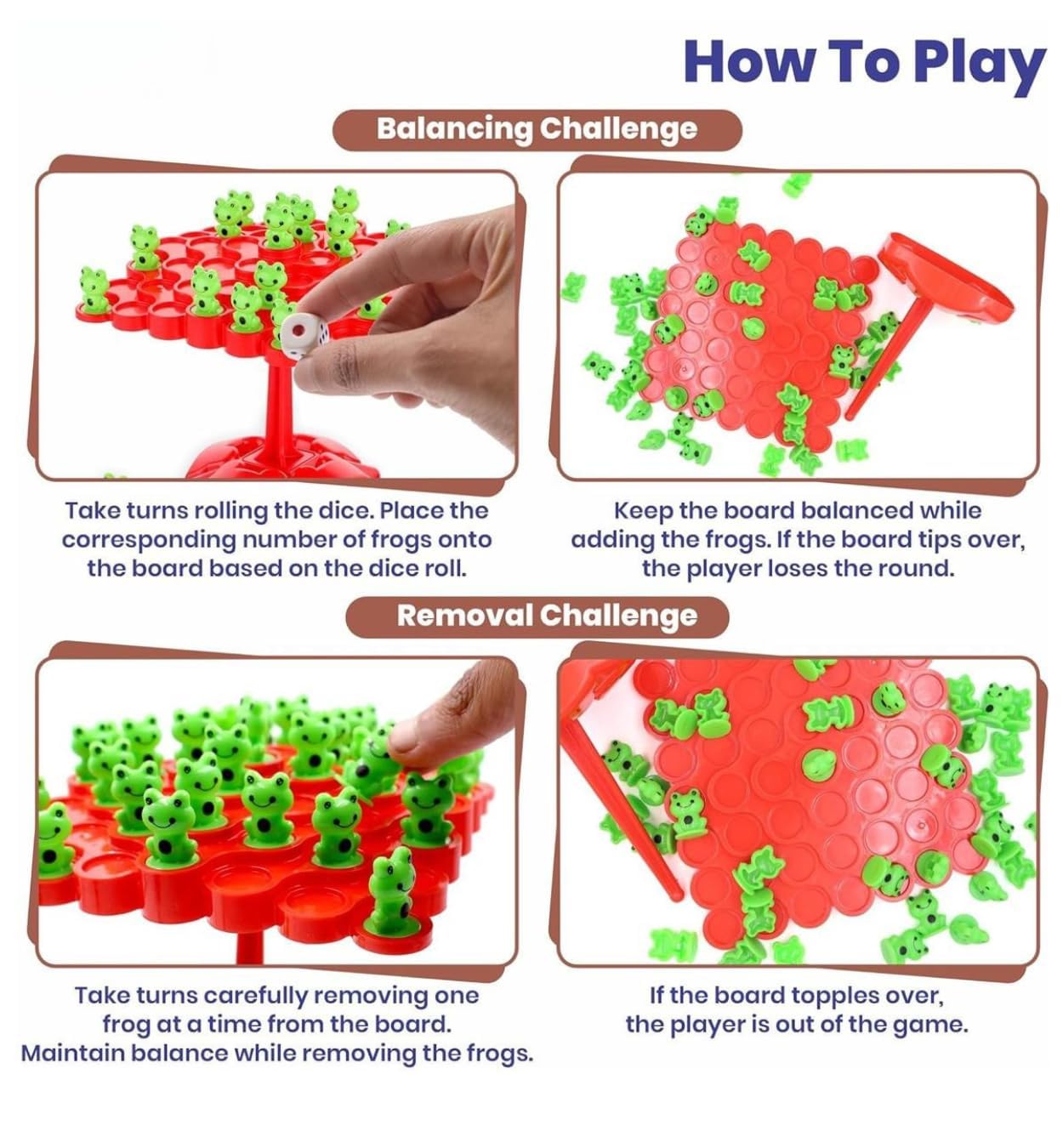 How To Play

Balancing Challenge

Take turns rolling the dice. Place the corresponding number of frogs onto the board based on the dice roll.

Keep the board balanced while adding the frogs. If the board tips over, the player loses the round.

Removal Challenge

Take turns carefully removing one frog at a time from the board. Maintain balance while removing the frogs.

If the board topples over, the player is out of the game.