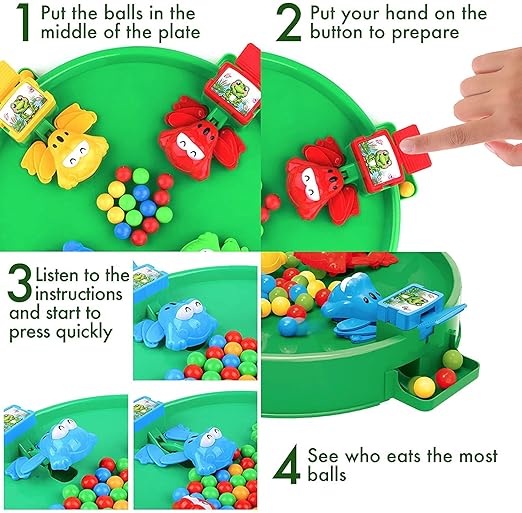 1 Put the balls in the middle of the plate

2 Put your hand on the button to prepare

3 Listen to the instructions and start to press quickly

4 See who eats the most balls