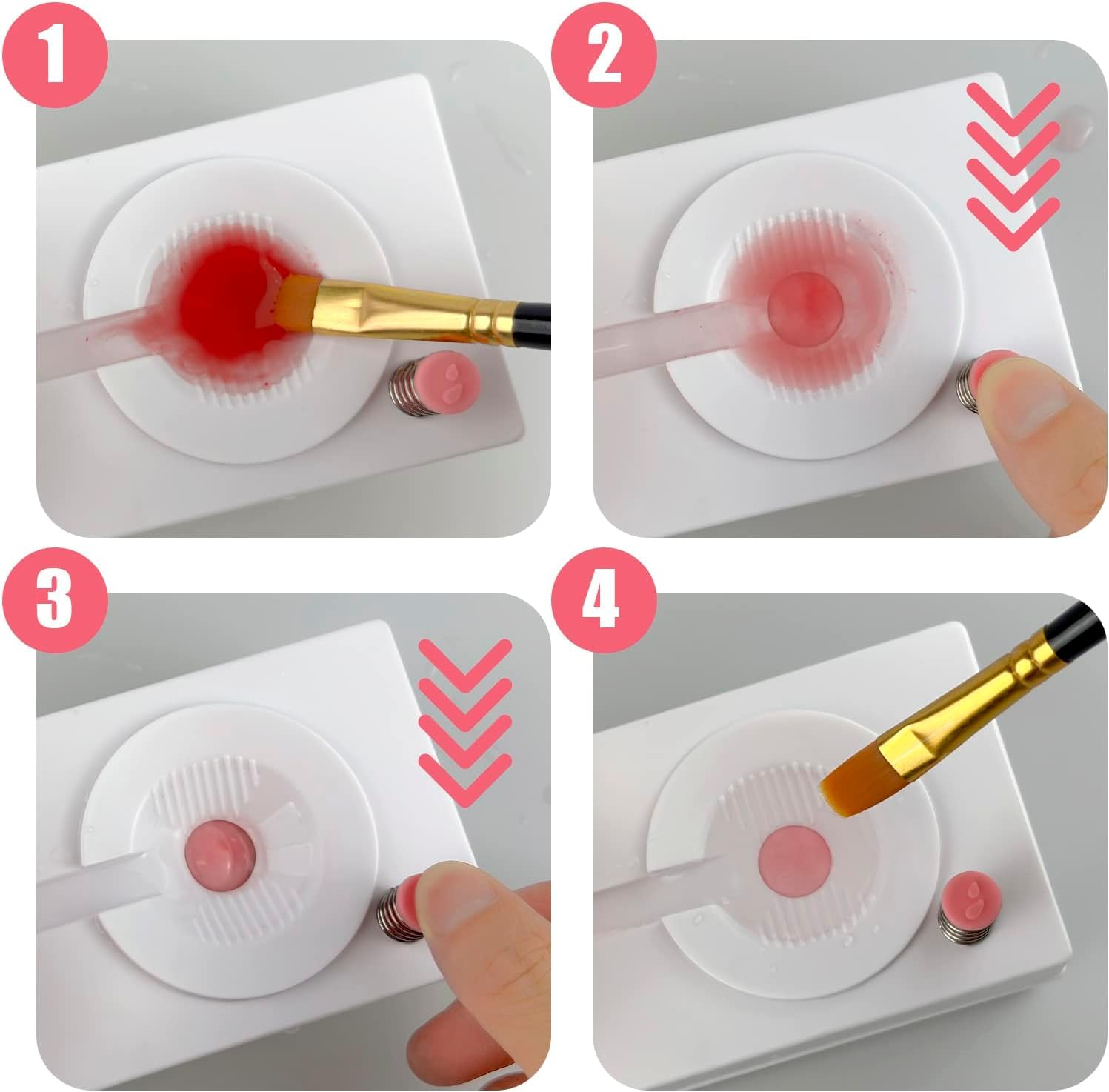 1

2

3

4