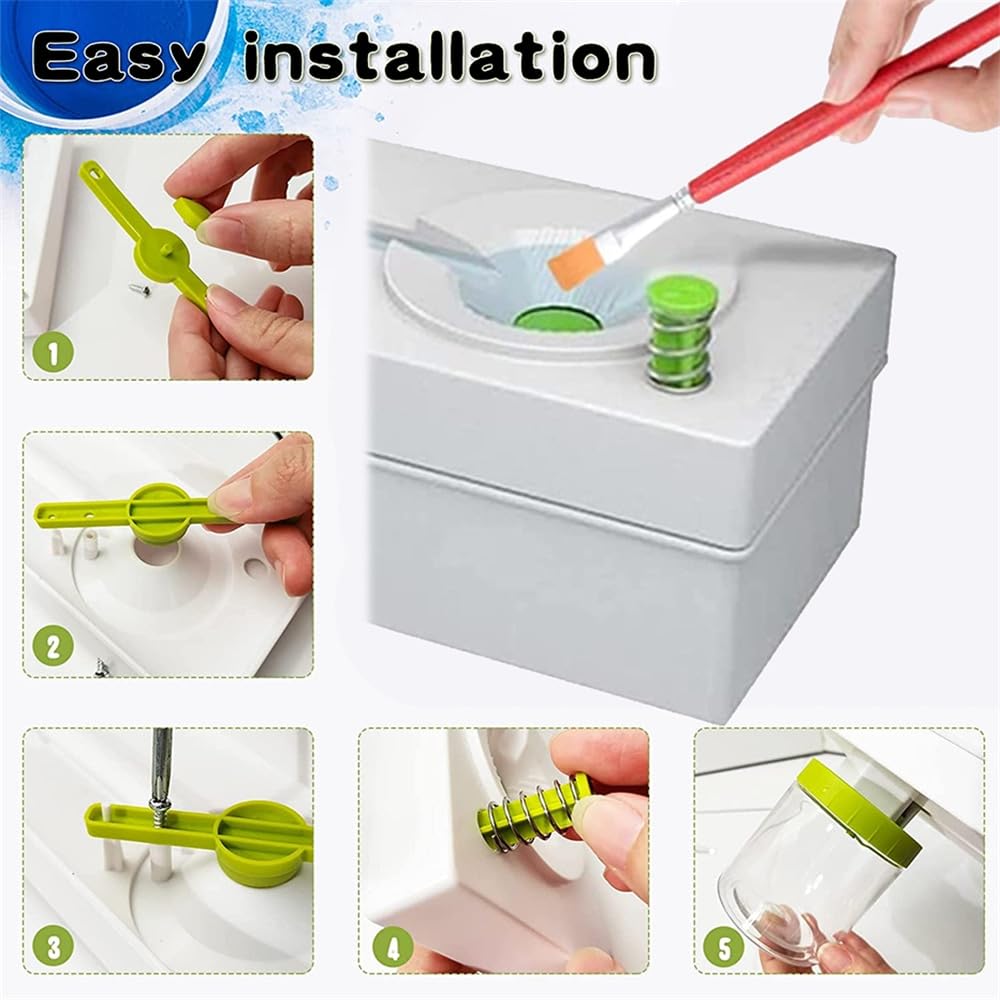 Easy installation

1

2

3

4

5