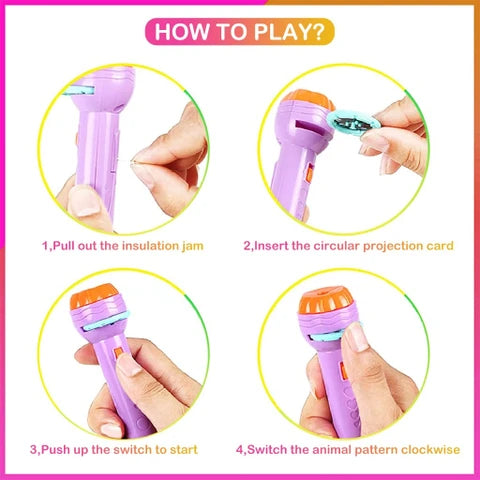 HOW TO PLAY?

1,Pull out the insulation jam

2,Insert the circular projection card

3,Push up the switch to start

4,Switch the animal pattern clockwise